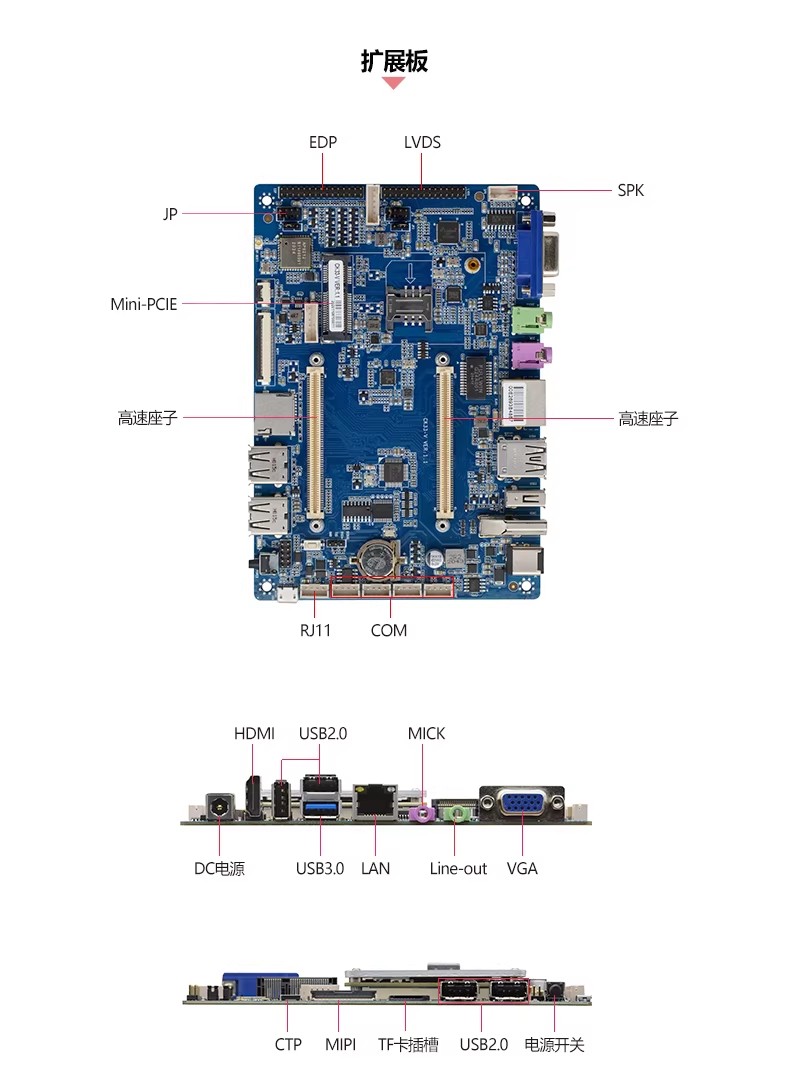 扩展板

EDP
LVDS
SPK
JP
Mini-PCIE
高速座子
高速座子
RJ11
COM

HDMI
USB2.0
MICK
DC电源
USB3.0
LAN
Line-out
VGA

CTP
MIPI
TF卡插槽
USB2.0
电源开关